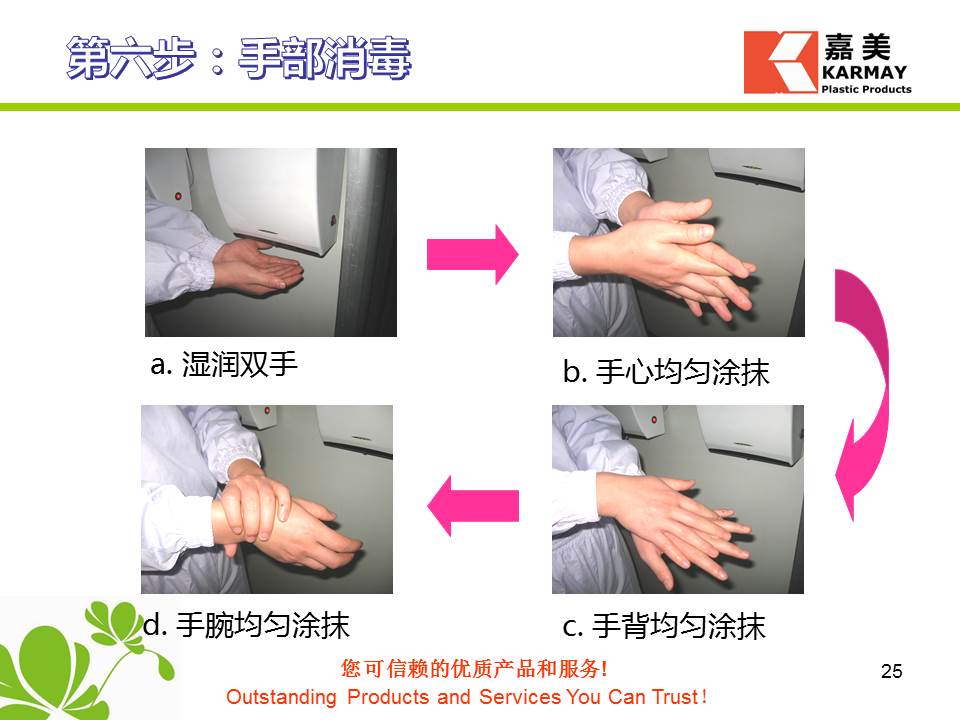 第六步：手部消毒

嘉美
KARMAY
Plastic Products

a. 湿润双手

b. 手心均匀涂抹

d. 手腕均匀涂抹

c. 手背均匀涂抹

您可信赖的优质产品和服务!
Outstanding Products and Services You Can Trust !

25